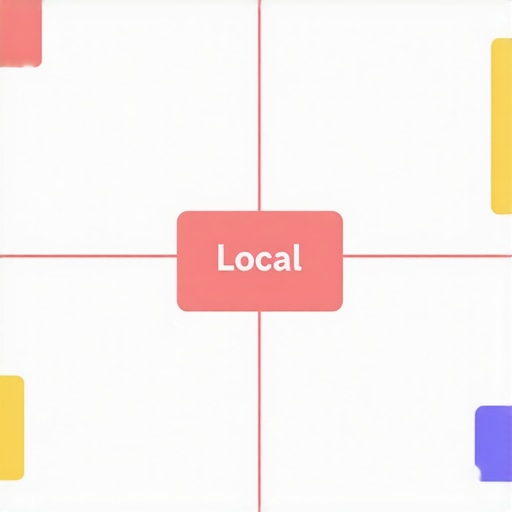 Local